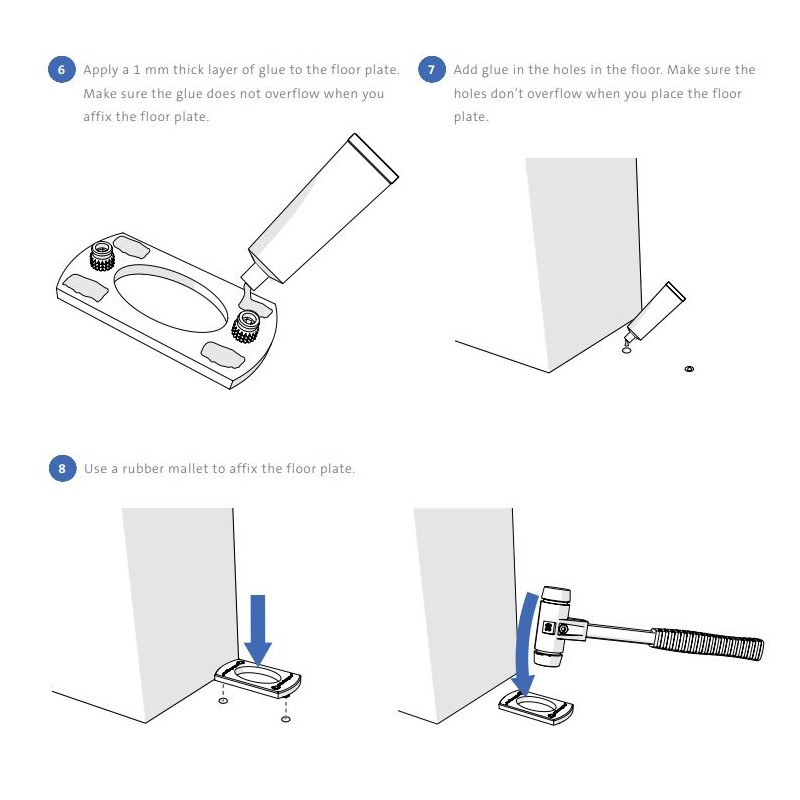 6 Apply a 1 mm thick layer of glue to the floor plate. Make sure the glue does not overflow when you affix the floor plate.

7 Add glue in the holes in the floor. Make sure the holes don't overflow when you place the floor plate.

8 Use a rubber mallet to affix the floor plate.