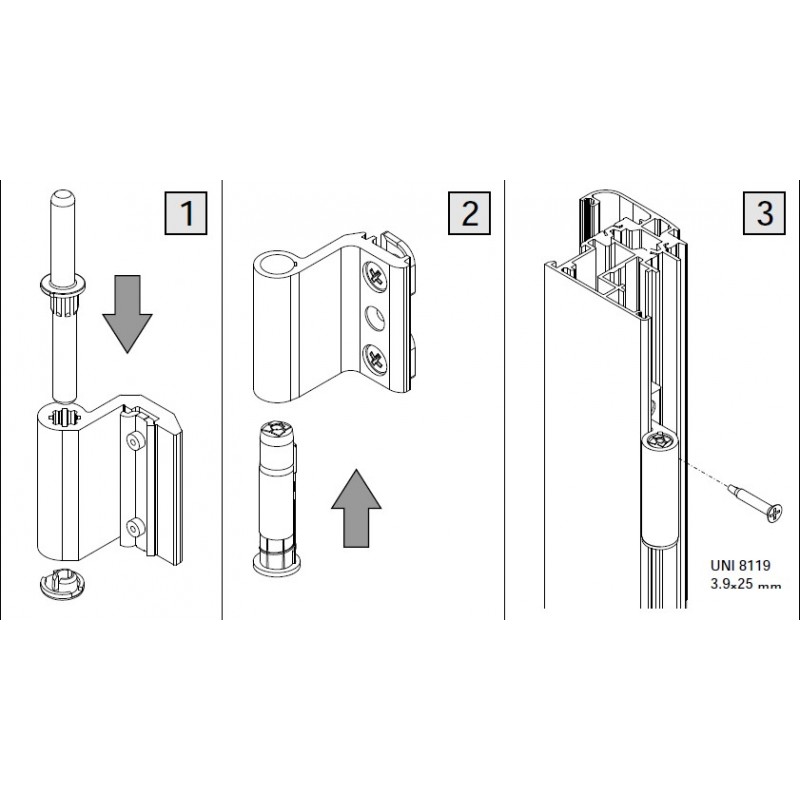 1

2

3

UNI 8119
3.9x25 mm