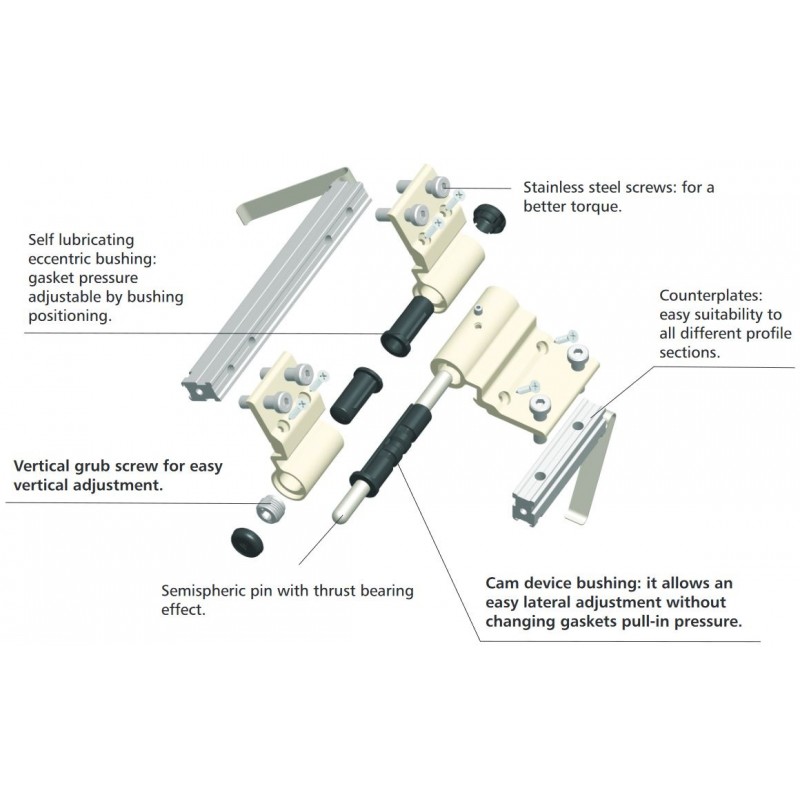 Stainless steel screws: for a better torque.

Self lubricating eccentric bushing: gasket pressure adjustable by bushing positioning.

Counterplates: easy suitability to all different profile sections.

Vertical grub screw for easy vertical adjustment.

Semispheric pin with thrust bearing effect.

Cam device bushing: it allows an easy lateral adjustment without changing gaskets pull-in pressure.