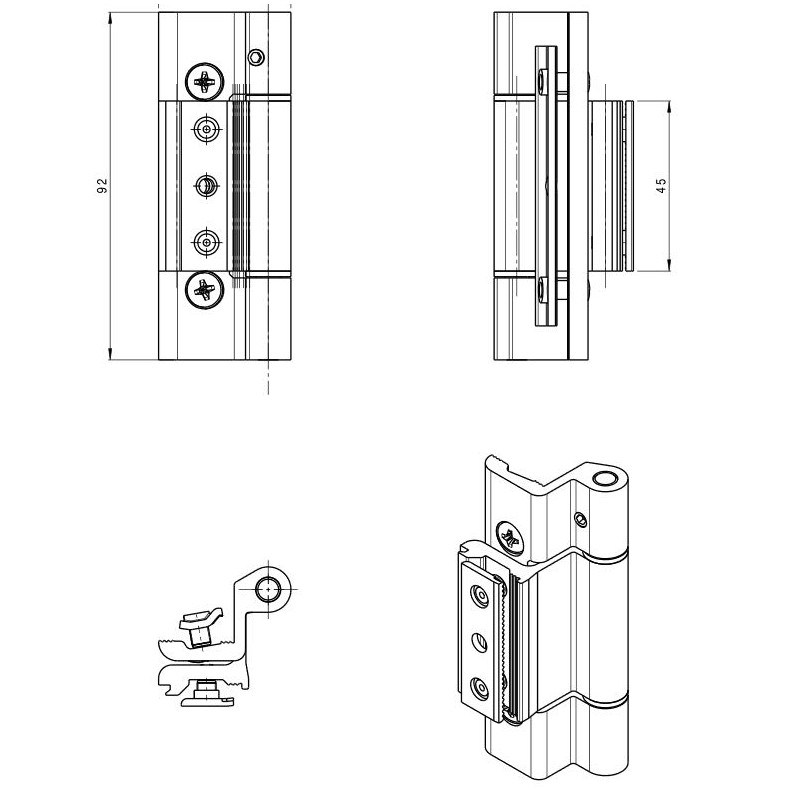 92

45